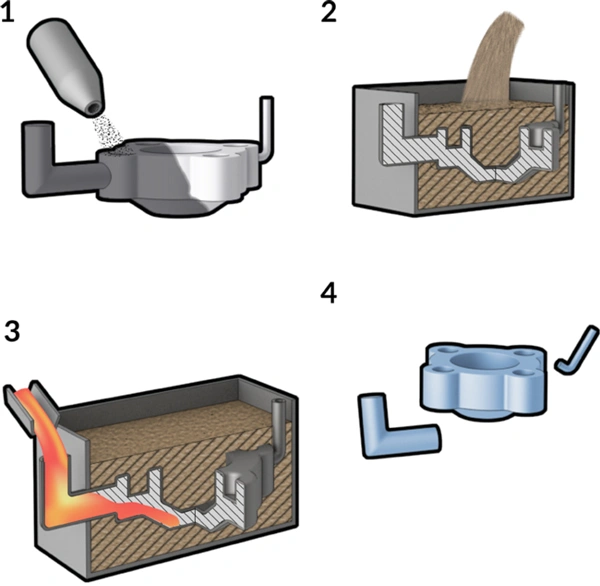 1

2

3

4