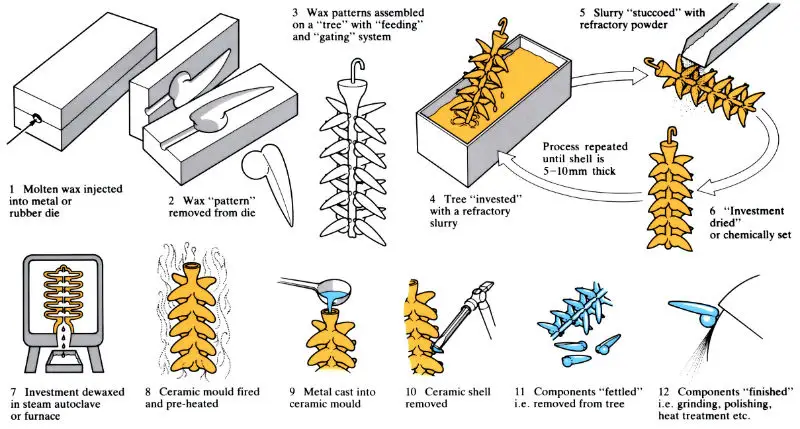 1 Molten wax injected into metal or rubber die

2 Wax "pattern" removed from die

3 Wax patterns assembled on a "tree" with "feeding" and "gating" system

4 Tree "invested" with a refractory slurry

5 Slurry "stuccoed" with refractory powder

Process repeated until shell is 5–10mm thick

6 "Investment dried" or chemically set

7 Investment dewaxed in steam autoclave or furnace

8 Ceramic mould fired and pre-heated

9 Metal cast into ceramic mould

10 Ceramic shell removed

11 Components "fettled" i.e. removed from tree

12 Components "finished" i.e. grinding, polishing, heat treatment etc.