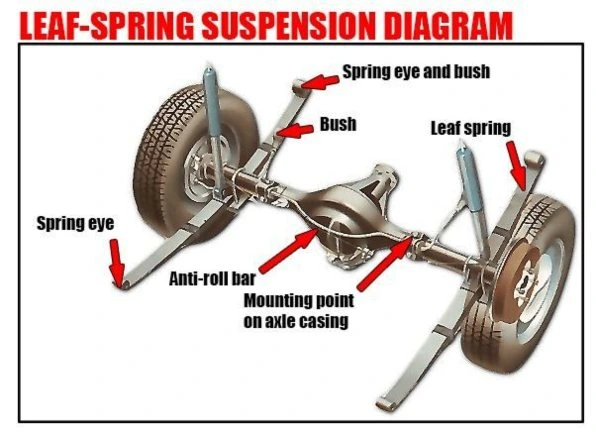 LEAF-SPRING SUSPENSION DIAGRAM

Spring eye and bush

Bush

Leaf spring

Spring eye

Anti-roll bar

Mounting point on axle casing