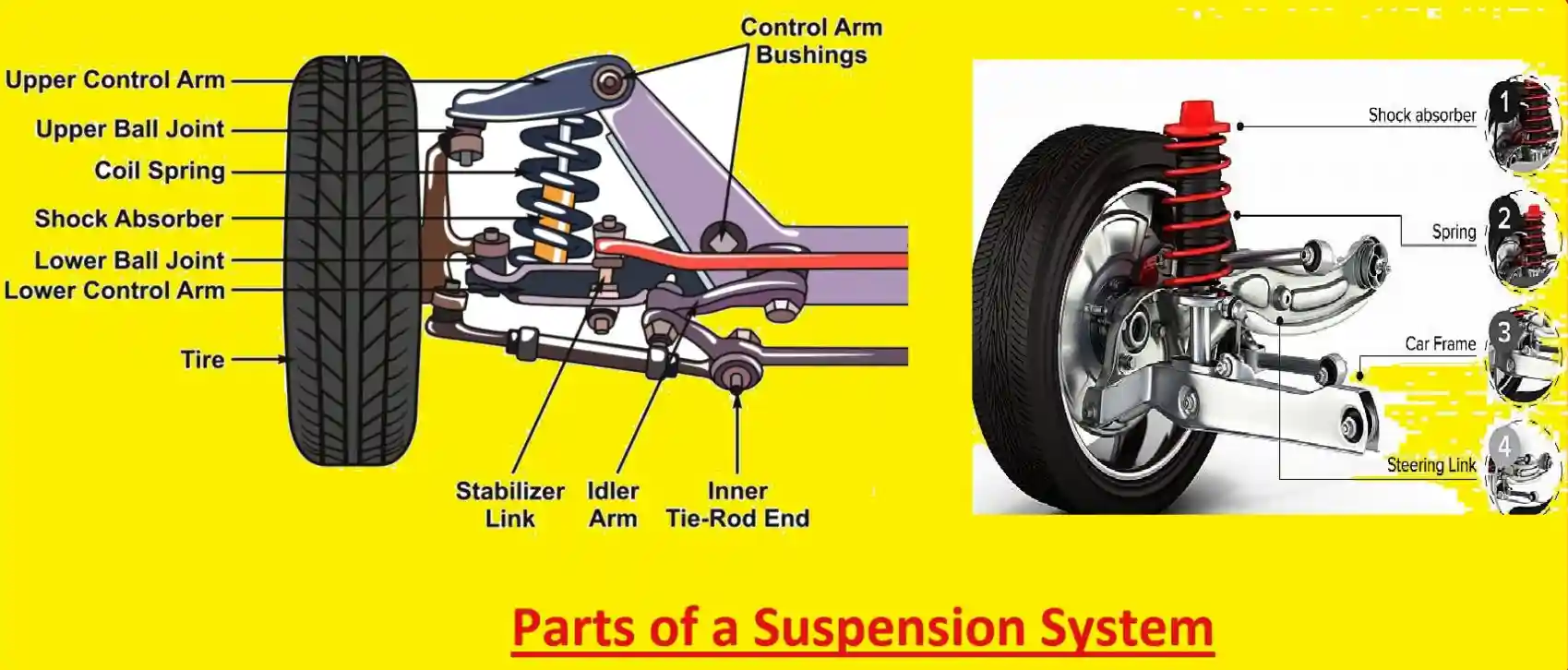 Upper Control Arm
Upper Ball Joint
Coil Spring
Shock Absorber
Lower Ball Joint
Lower Control Arm
Tire

Control Arm Bushings

Stabilizer Link
Idler Arm
Inner Tie-Rod End

Shock absorber
1
Spring
2
Car Frame
3
Steering Link
4

Parts of a Suspension System