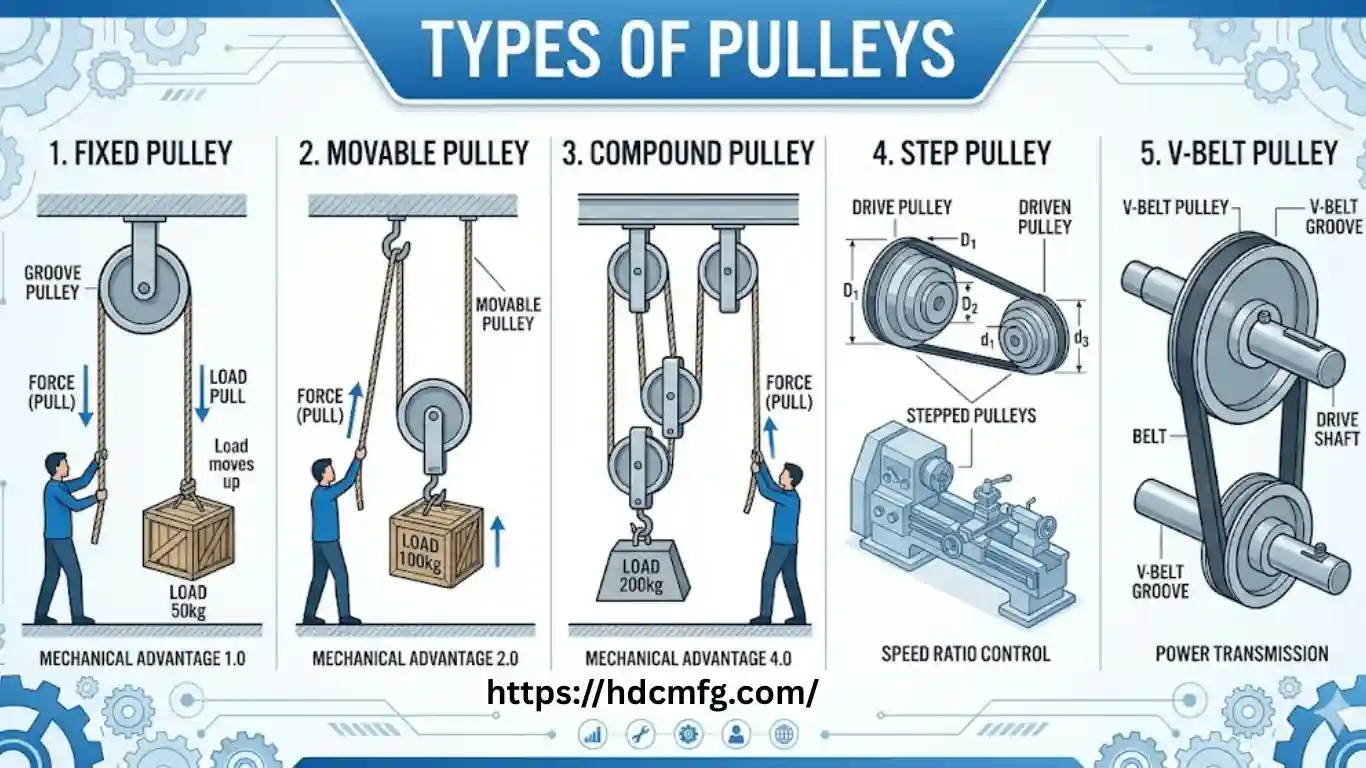 TYPES OF PULLEYS

1. FIXED PULLEY

GROOVE PULLEY

FORCE (PULL)

LOAD PULL

Load moves up

LOAD 50kg

MECHANICAL ADVANTAGE 1.0

2. MOVABLE PULLEY

MOVABLE PULLEY

FORCE (PULL)

LOAD 100kg

MECHANICAL ADVANTAGE 2.0

3. COMPOUND PULLEY

FORCE (PULL)

LOAD 200kg

MECHANICAL ADVANTAGE 4.0

4. STEP PULLEY

DRIVE PULLEY

DRIVEN PULLEY

$D_1$

$D_1$

$D_2$

$d_1$

$d_3$

STEPPED PULLEYS

SPEED RATIO CONTROL

5. V-BELT PULLEY

V-BELT PULLEY

V-BELT GROOVE

BELT

DRIVE SHAFT

V-BELT GROOVE

POWER TRANSMISSION

https://hdcmfg.com/